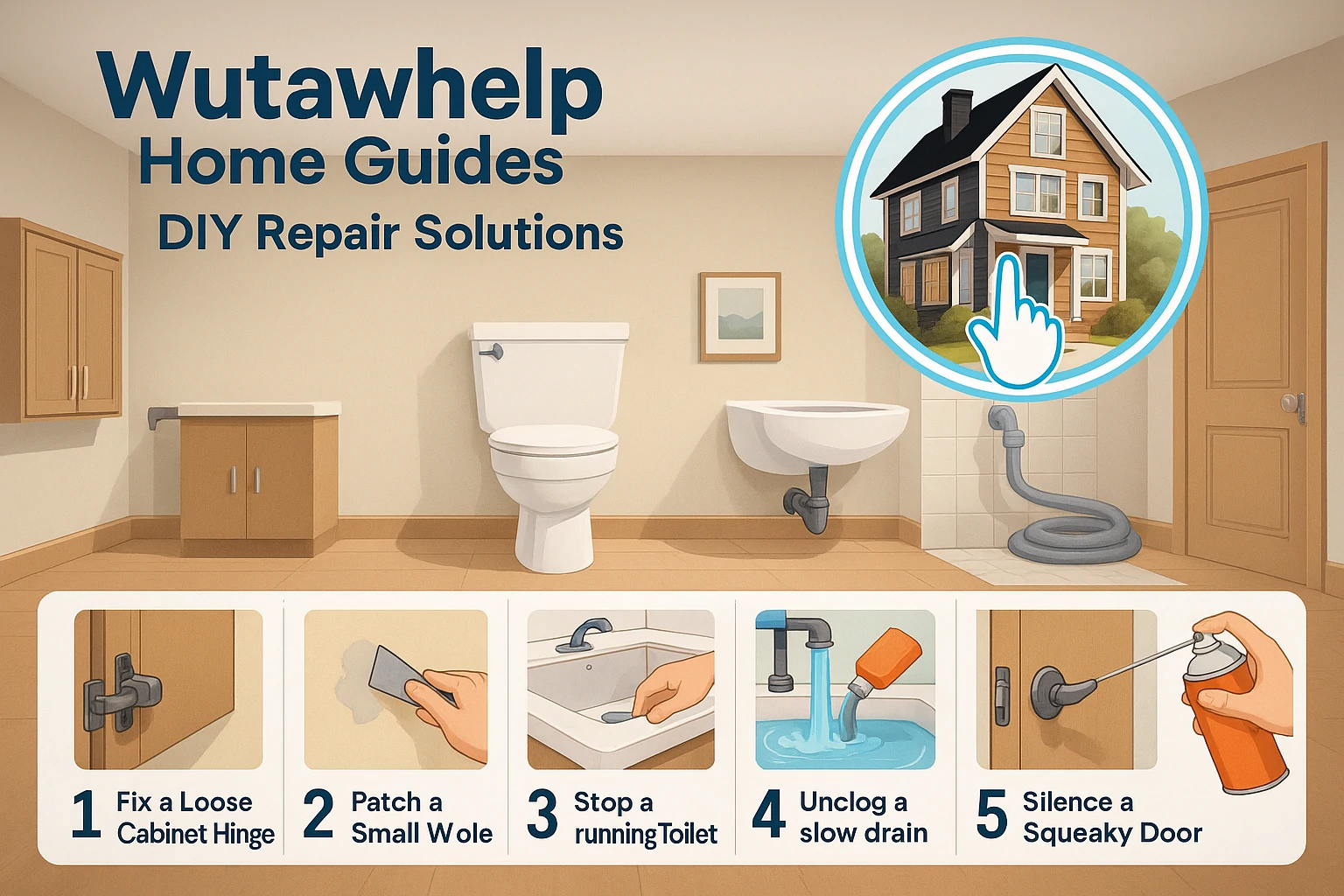 Wutawhelp
Home Guides
DIY Repair Solutions

1 Fix a Loose Cabinet Hinge

2 Patch a Small Wole

3 Stop a runningToilet

4 Unclog a slow drain

5 Silence a Squeaky Door